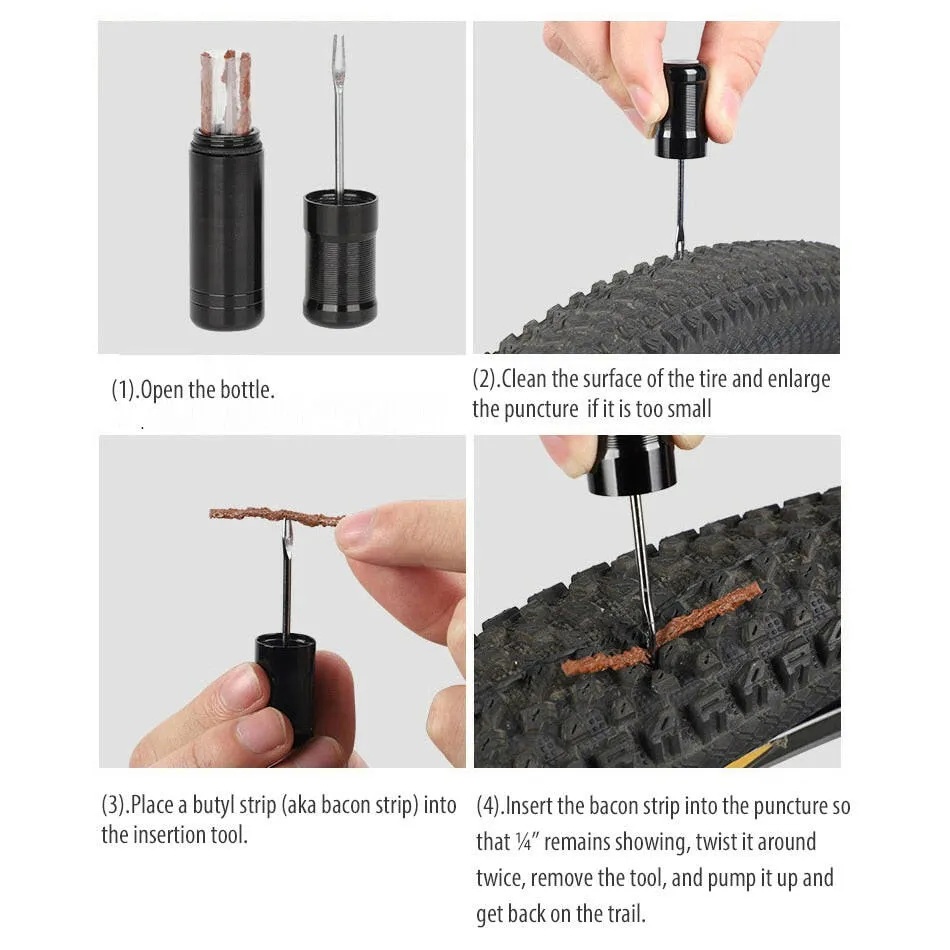 (1).Open the bottle.

(2).Clean the surface of the tire and enlarge the puncture  if it is too small

(3).Place a butyl strip (aka bacon strip) into the insertion tool.

(4).Insert the bacon strip into the puncture so that ¼" remains showing, twist it around twice, remove the tool, and pump it up and get back on the trail.